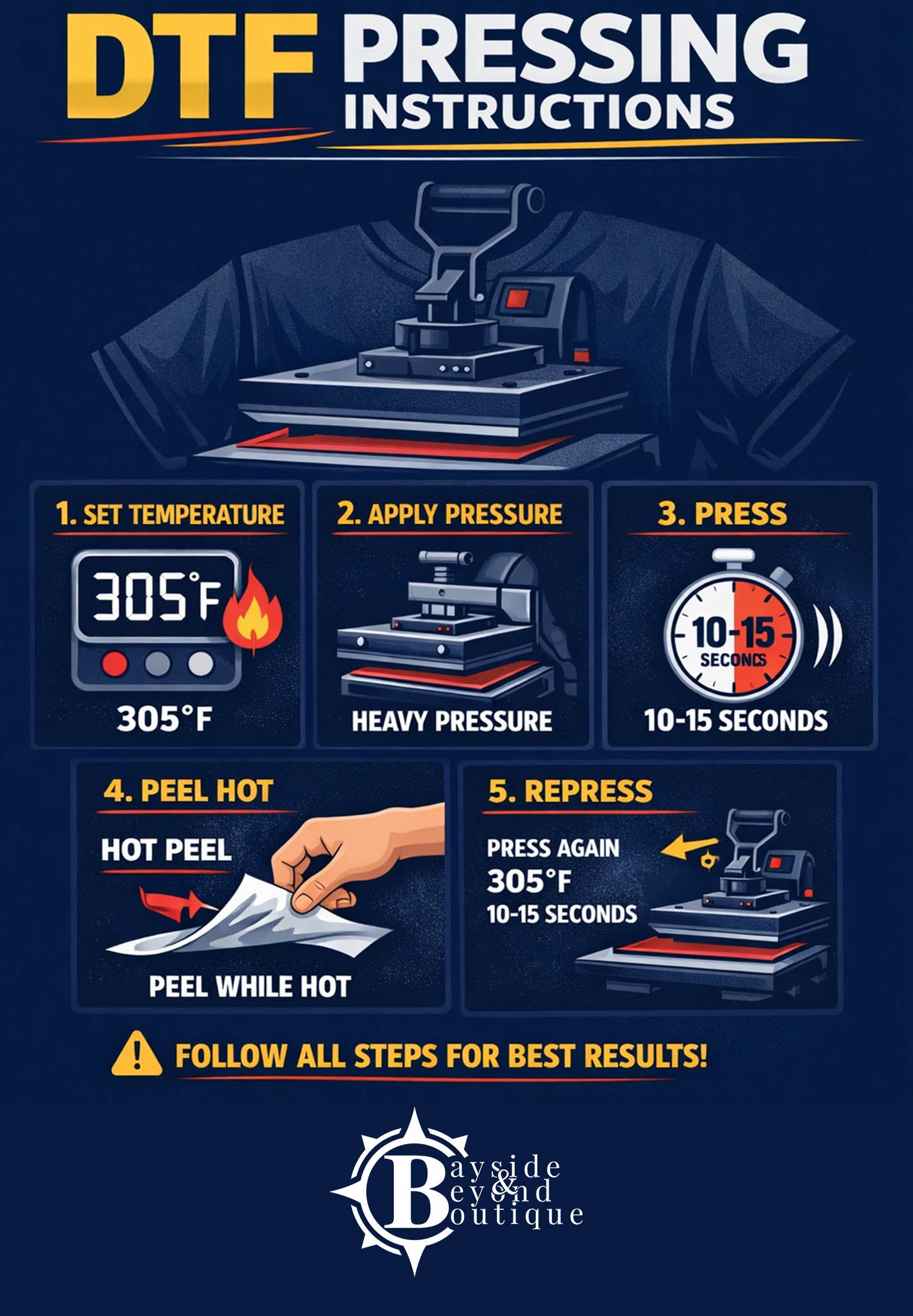 DTF PRESSING INSTRUCTIONS

1. SET TEMPERATURE

305°F

305°F

2. APPLY PRESSURE

HEAVY PRESSURE

3. PRESS

10-15 SECONDS

10-15 SECONDS

4. PEEL HOT

HOT PEEL

PEEL WHILE HOT

5. REPRESS

PRESS AGAIN
305°F
10-15 SECONDS

FOLLOW ALL STEPS FOR BEST RESULTS!

Bayside & Beyond Boutique